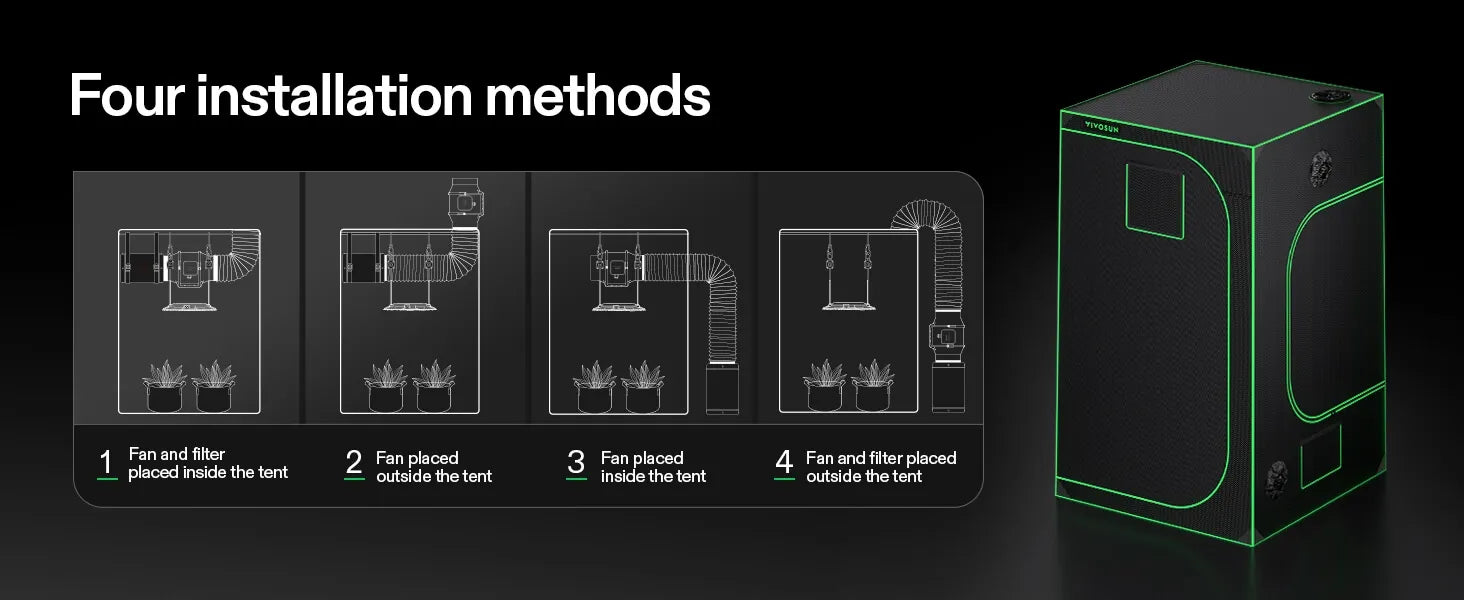 Four installation methods

1 Fan and filter placed inside the tent

2 Fan placed outside the tent

3 Fan placed inside the tent

4 Fan and filter placed outside the tent

VIVOSUN